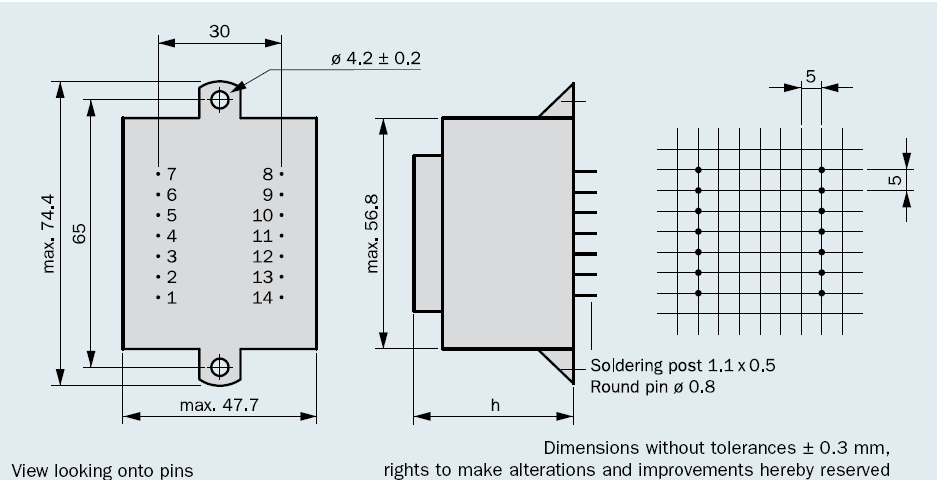 30

ø 4.2 ± 0.2

max. 74.4

65

• 7
• 6
• 5
• 4
• 3
• 2
• 1

8 •
9 •
10 •
11 •
12 •
13 •
14 •

max. 47.7

max. 56.8

h

Soldering post 1.1 x 0.5
Round pin ø 0.8

5

5

View looking onto pins

Dimensions without tolerances ± 0.3 mm, rights to make alterations and improvements hereby reserved