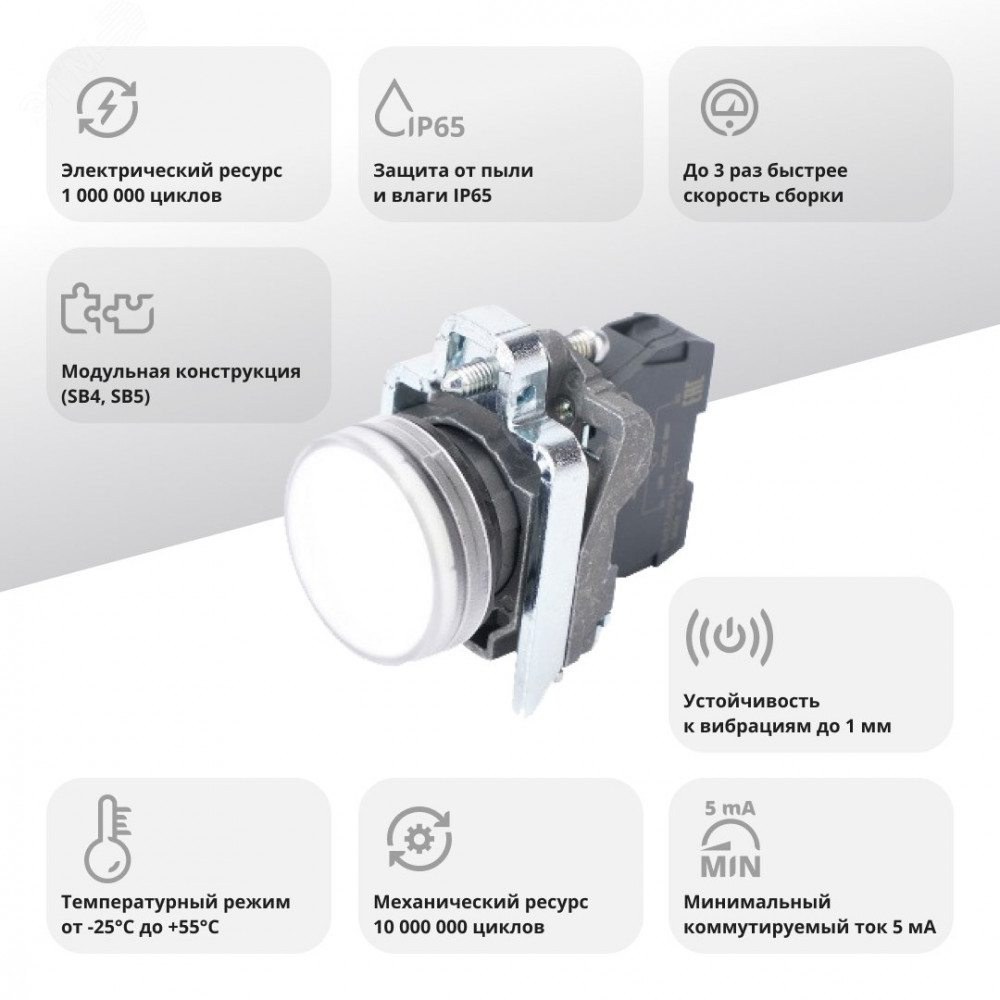 Электрический ресурс 1 000 000 циклов

IP65

Защита от пыли и влаги IP65

До 3 раз быстрее скорость сборки

Модульная конструкция (SB4, SB5)

Устойчивость к вибрациям до 1 мм

Температурный режим от -25°C до +55°C

Механический ресурс 10 000 000 циклов

5 mA
MIN

Минимальный коммутируемый ток 5 мА