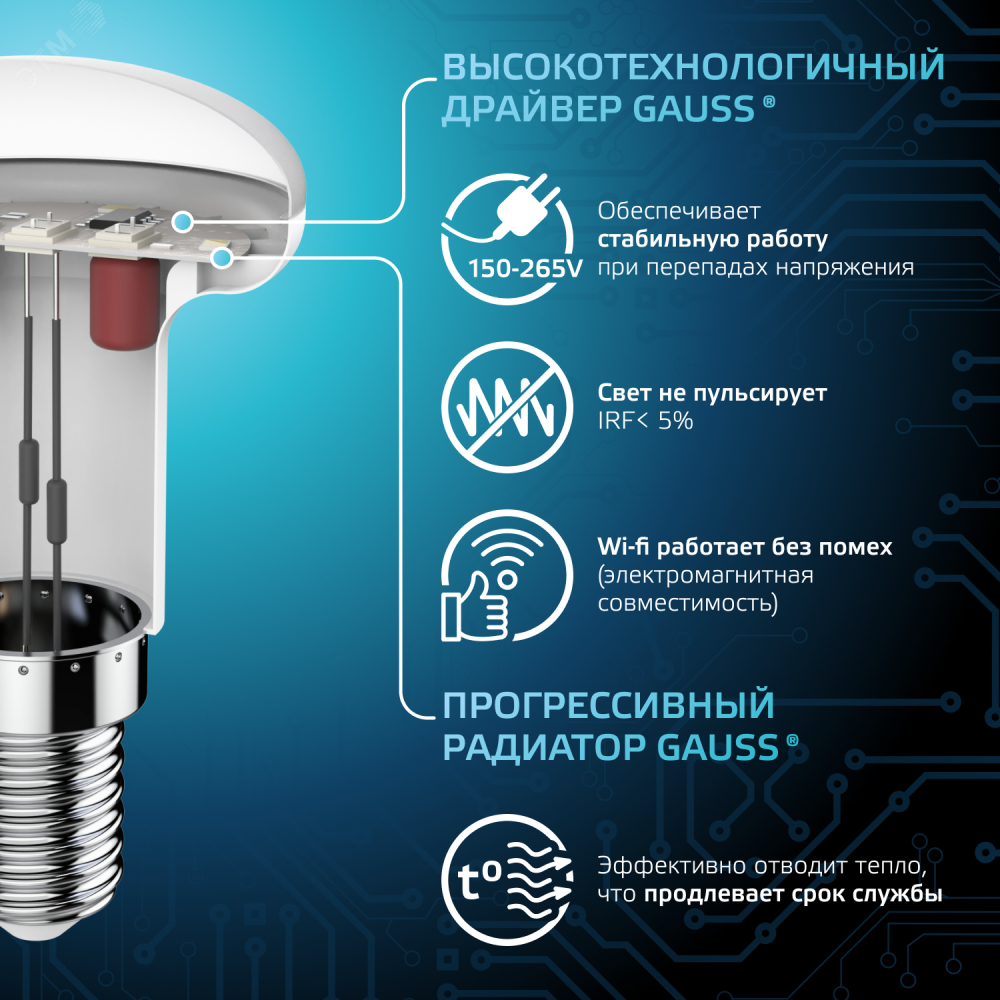 ВЫСОКОТЕХНОЛОГИЧНЫЙ ДРАЙВЕР GAUSS ®

150-265V

Обеспечивает **стабильную работу** при перепадах напряжения

**Свет не пульсирует**
IRF< 5%

**Wi-fi работает без помех**
(электромагнитная совместимость)

ПРОГРЕССИВНЫЙ РАДИАТОР GAUSS ®

t°

Эффективно отводит тепло, что **продлевает срок службы**