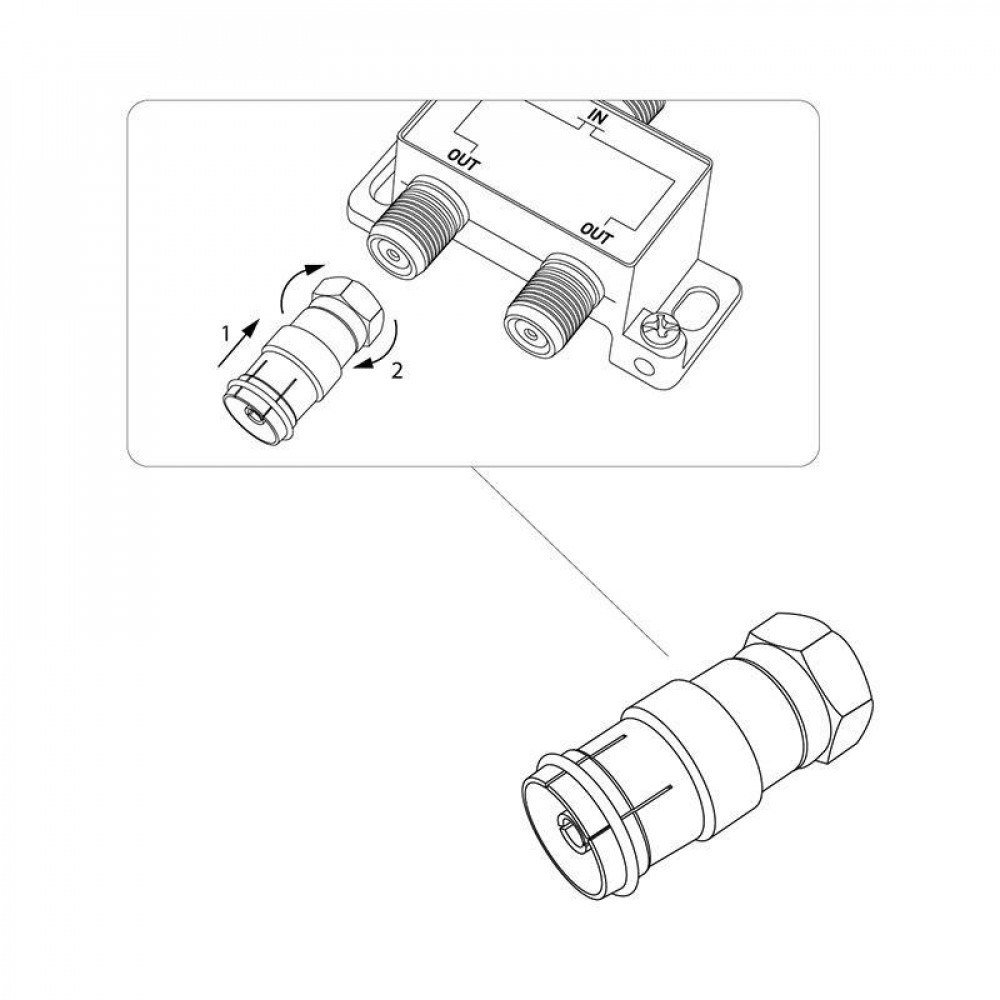 IN
OUT
OUT
1
2