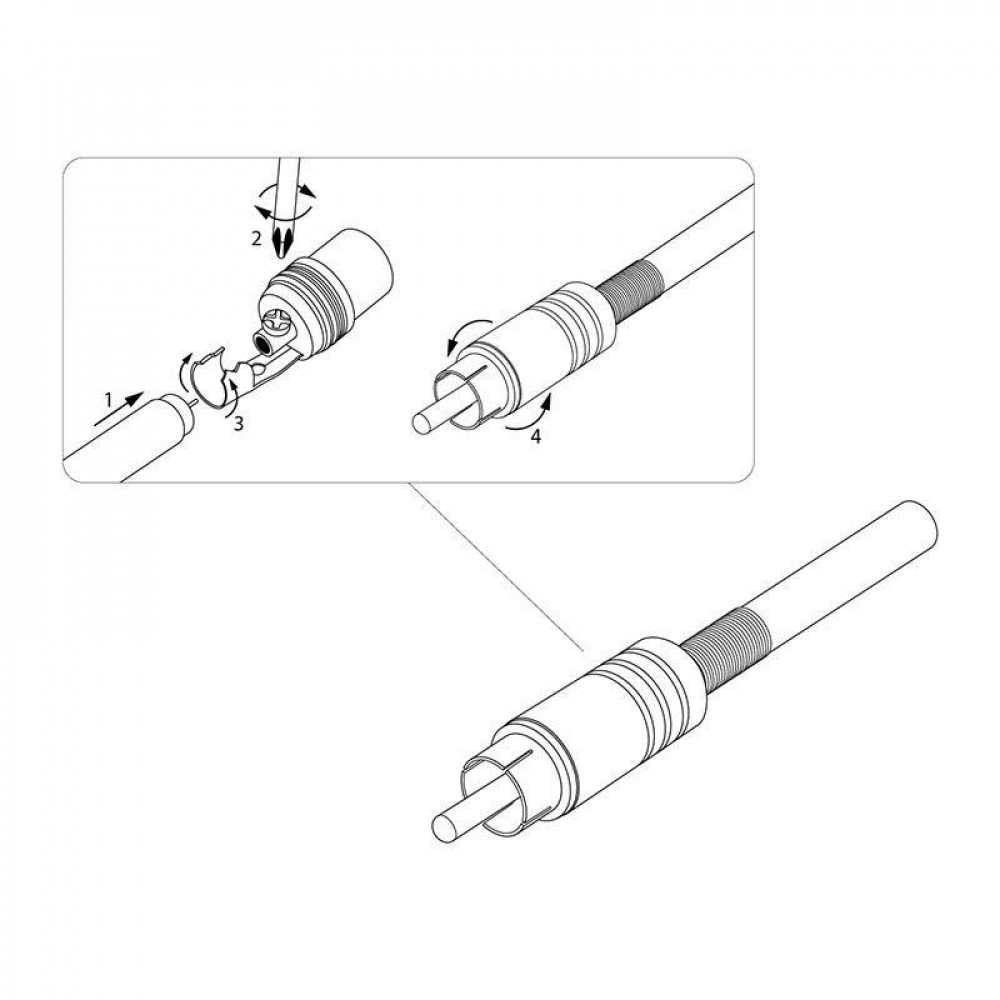 2
1
3
4