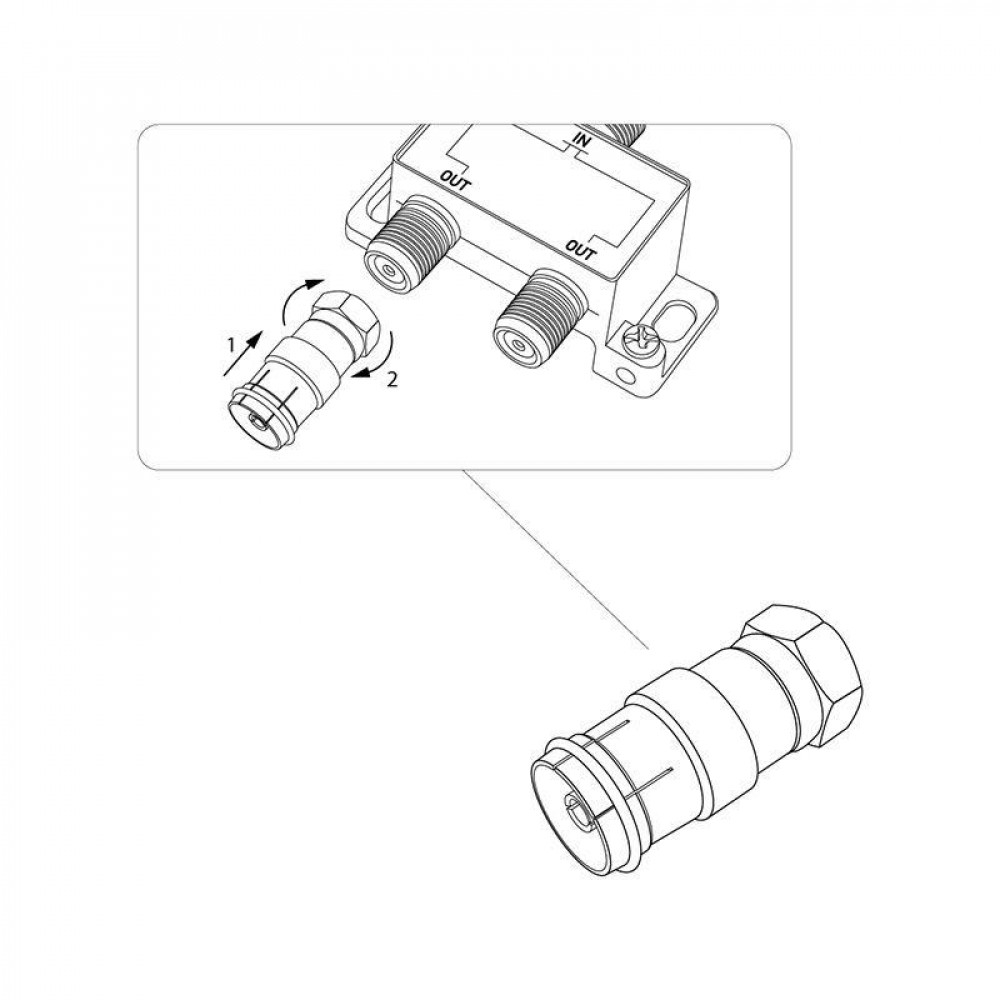 IN
OUT
OUT
1
2