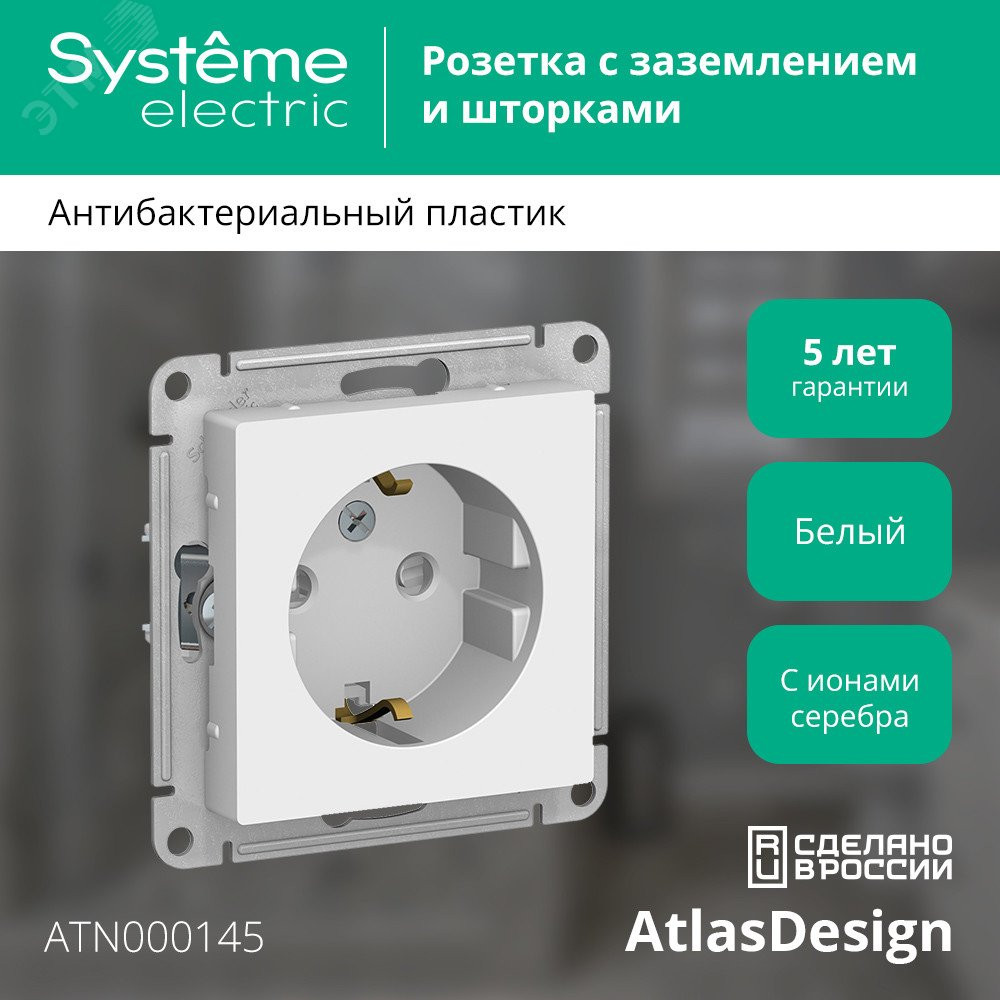 Systême electric

Розетка с заземлением и шторками

Антибактериальный пластик

5 лет гарантии

Белый

С ионами серебра

RU СДЕЛАНО В РОССИИ

ATN000145

AtlasDesign