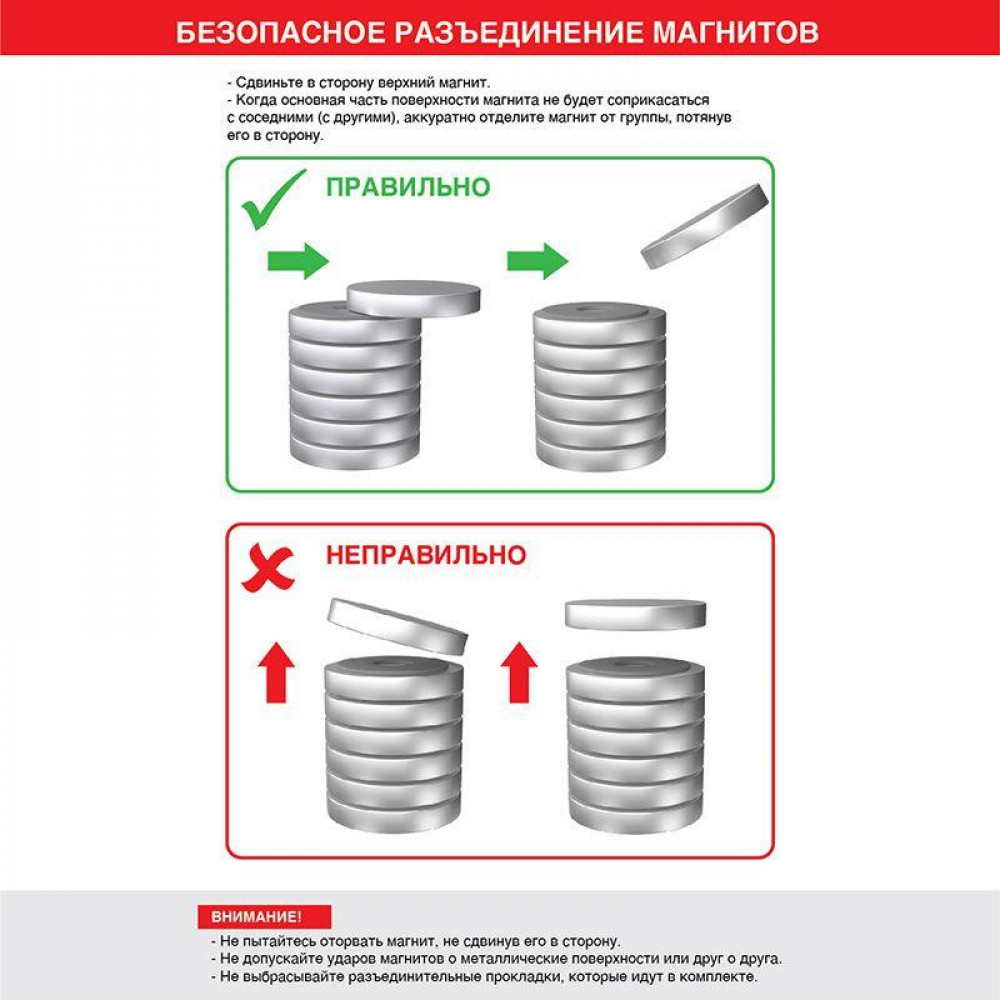 БЕЗОПАСНОЕ РАЗЪЕДИНЕНИЕ МАГНИТОВ

- Сдвиньте в сторону верхний магнит.
- Когда основная часть поверхности магнита не будет соприкасаться с соседними (с другими), аккуратно отделите магнит от группы, потянув его в сторону.

ПРАВИЛЬНО

НЕПРАВИЛЬНО

ВНИМАНИЕ!
- Не пытайтесь оторвать магнит, не сдвинув его в сторону.
- Не допускайте ударов магнитов о металлические поверхности или друг о друга.
- Не выбрасывайте разъединительные прокладки, которые идут в комплекте.