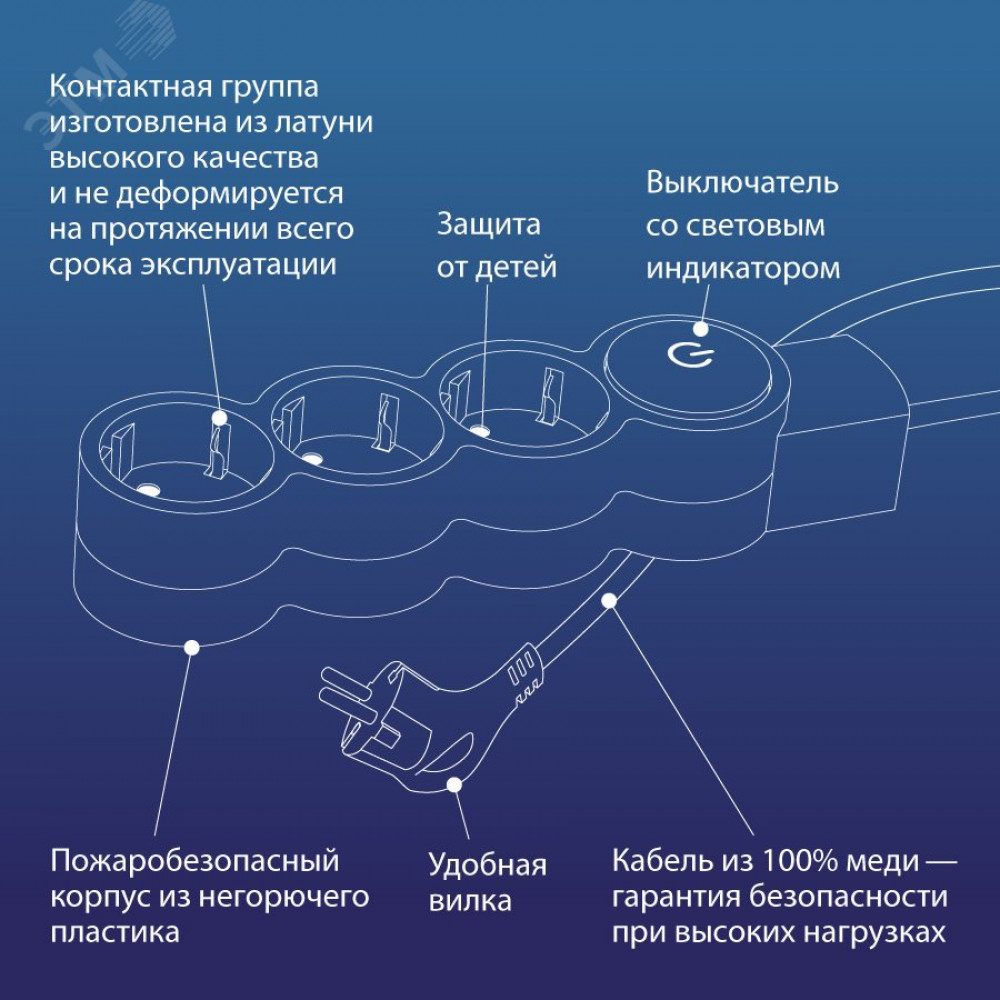 ЭТМ

Контактная группа изготовлена из латуни высокого качества и не деформируется на протяжении всего срока эксплуатации

Защита от детей

Выключатель со световым индикатором

Пожаробезопасный корпус из негорючего пластика

Удобная вилка

Кабель из 100% меди — гарантия безопасности при высоких нагрузках