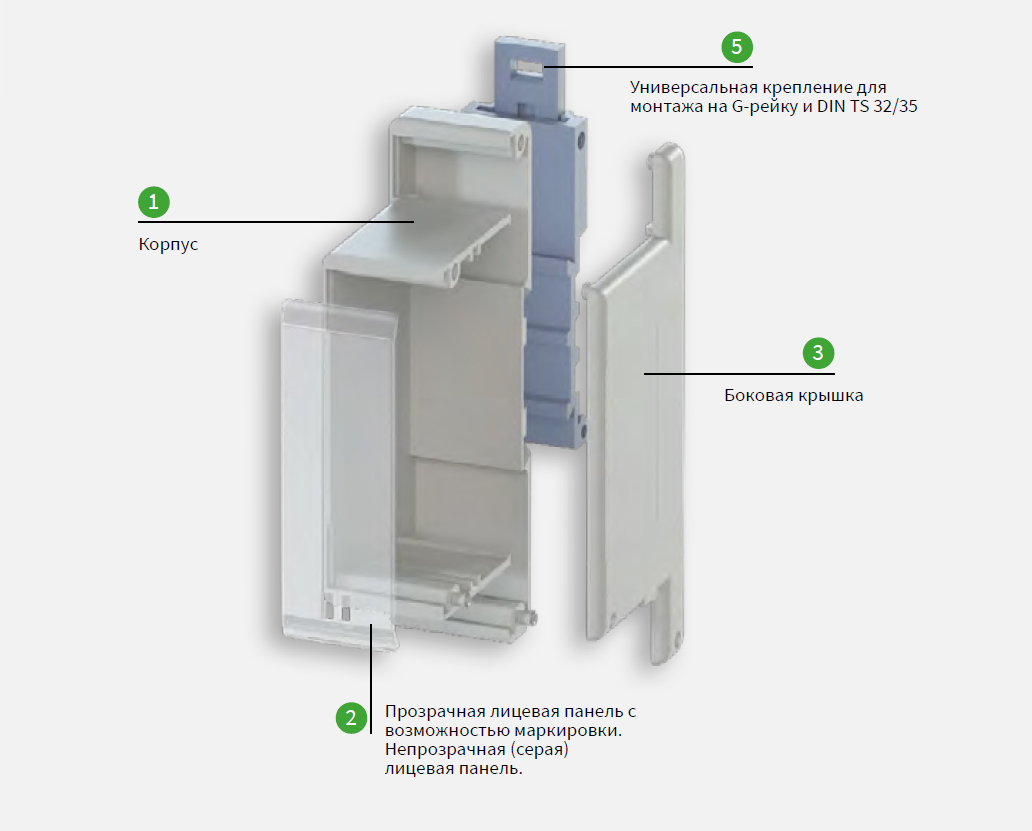 5

Универсальная крепление для монтажа на G-рейку и DIN TS 32/35

1

Корпус

3

Боковая крышка

2

Прозрачная лицевая панель с возможностью маркировки.
Непрозрачная (серая) лицевая панель.